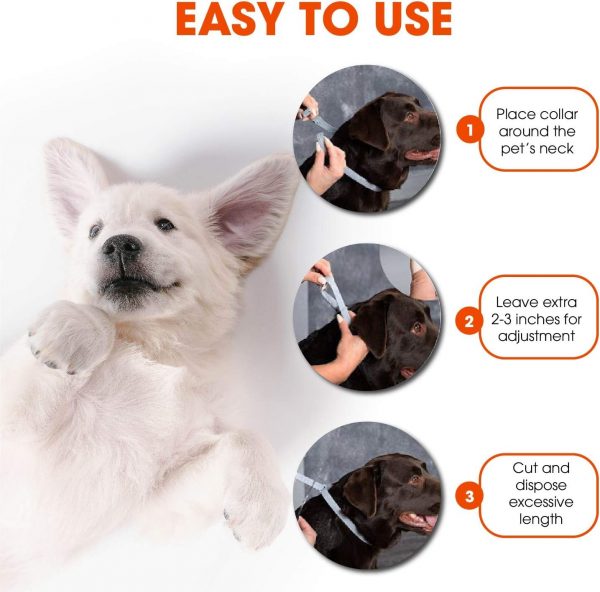 EASY TO USE

1 Place collar around the pet's neck

2 Leave extra 2-3 inches for adjustment

3 Cut and dispose excessive length